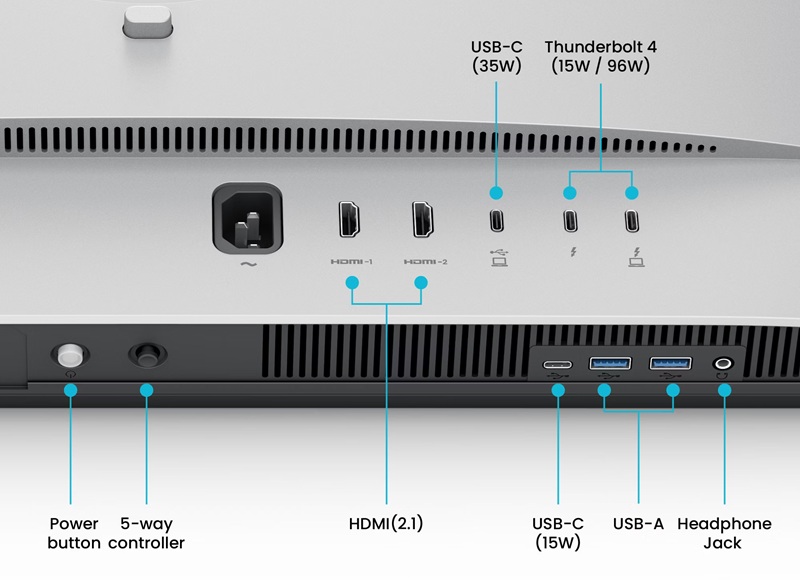 USB-C (35W)

Thunderbolt 4 (15W / 96W)

HDMI-1

HDMI-2

Power button

5-way controller

HDMI(2.1)

USB-C (15W)

USB-A

Headphone Jack