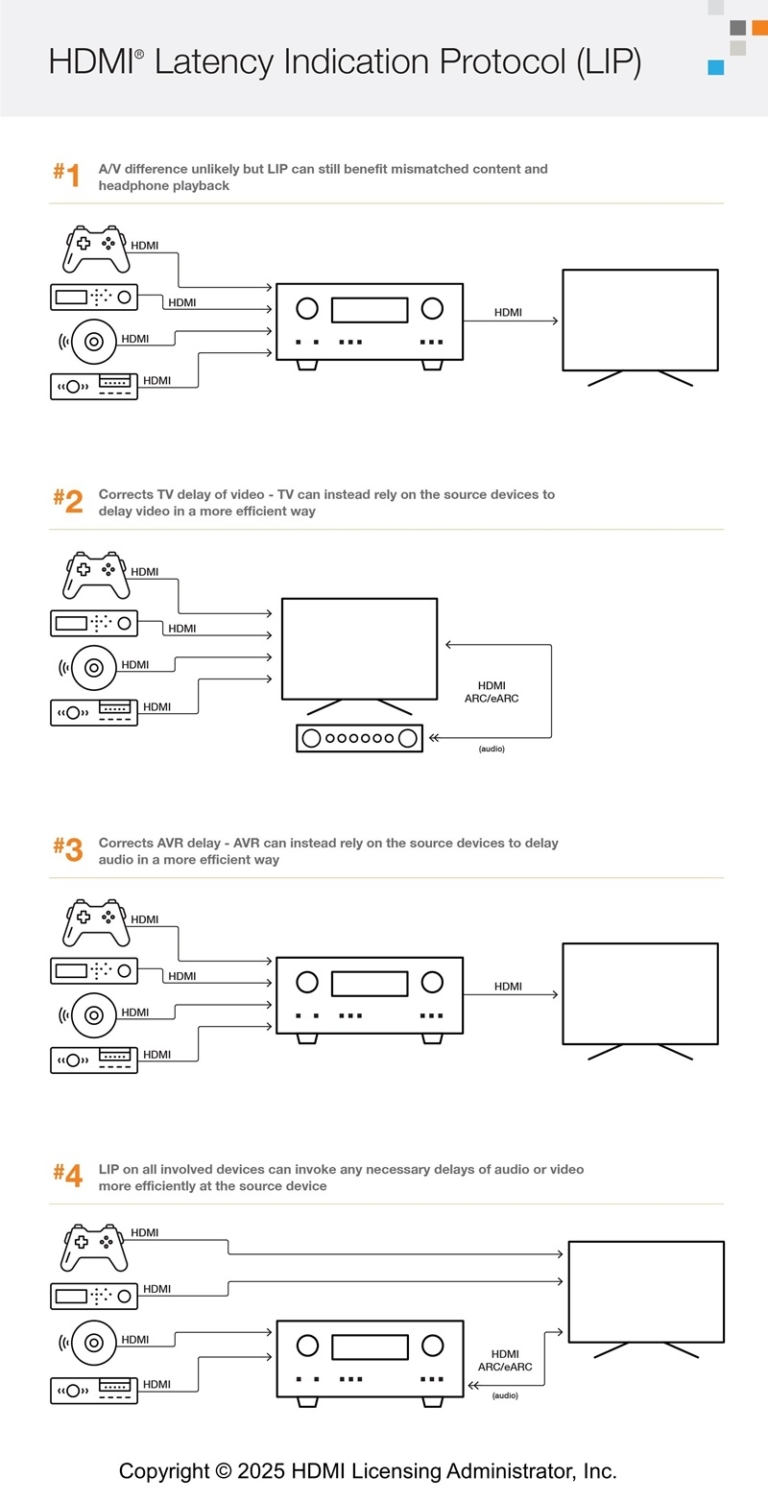 HDMI® Latency Indication Protocol (LIP)

#1 A/V difference unlikely but LIP can still benefit mismatched content and headphone playback

HDMI
HDMI
HDMI
HDMI
HDMI

#2 Corrects TV delay of video - TV can instead rely on the source devices to delay video in a more efficient way

HDMI
HDMI
HDMI
HDMI
HDMI ARC/eARC
(audio)

#3 Corrects AVR delay - AVR can instead rely on the source devices to delay audio in a more efficient way

HDMI
HDMI
HDMI
HDMI
HDMI

#4 LIP on all involved devices can invoke any necessary delays of audio or video more efficiently at the source device

HDMI
HDMI
HDMI
HDMI
HDMI ARC/eARC
(audio)

Copyright © 2025 HDMI Licensing Administrator, Inc.